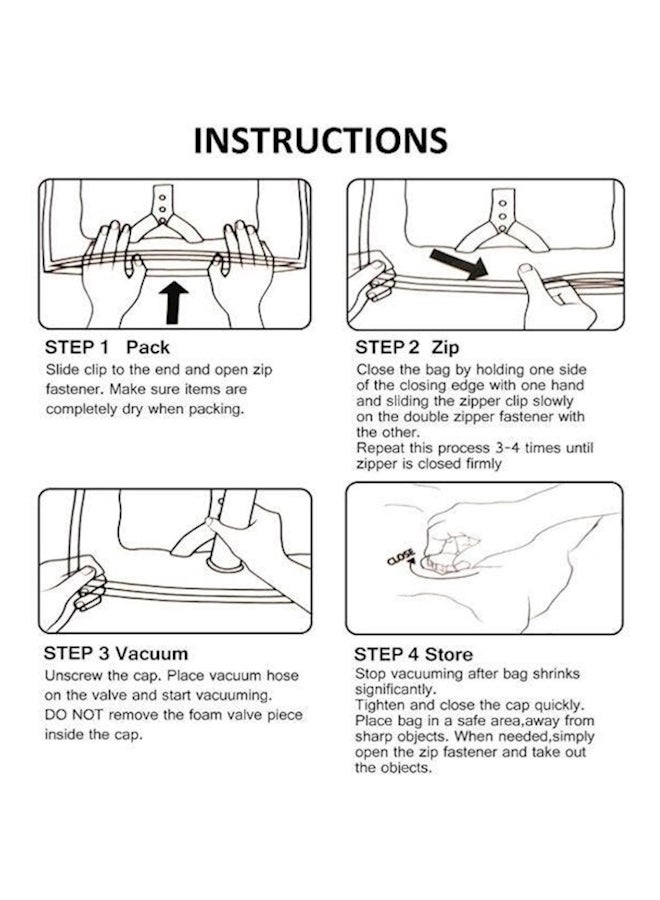 INSTRUCTIONS

STEP 1 Pack
Slide clip to the end and open zip fastener. Make sure items are completely dry when packing.

STEP 2 Zip
Close the bag by holding one side of the closing edge with one hand and sliding the zipper clip slowly on the double zipper fastener with the other.
Repeat this process 3-4 times until zipper is closed firmly

STEP 3 Vacuum
Unscrew the cap. Place vacuum hose on the valve and start vacuuming.
DO NOT remove the foam valve piece inside the cap.

CLOSE

STEP 4 Store
Stop vacuuming after bag shrinks significantly.
Tighten and close the cap quickly.
Place bag in a safe area,away from sharp objects. When needed,simply open the zip fastener and take out the objects.