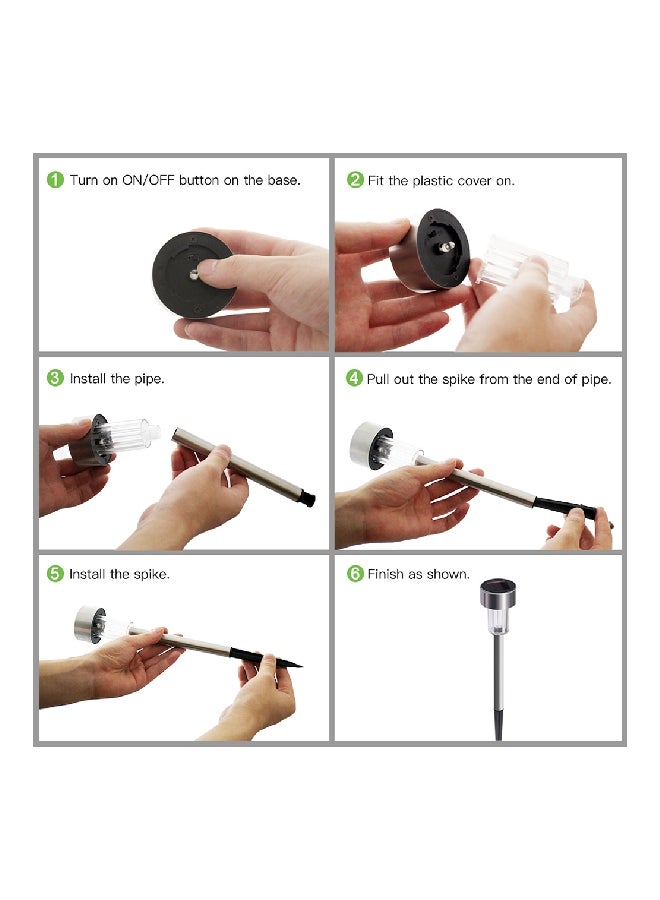 1 Turn on ON/OFF button on the base.

2 Fit the plastic cover on.

3 Install the pipe.

4 Pull out the spike from the end of pipe.

5 Install the spike.

6 Finish as shown.