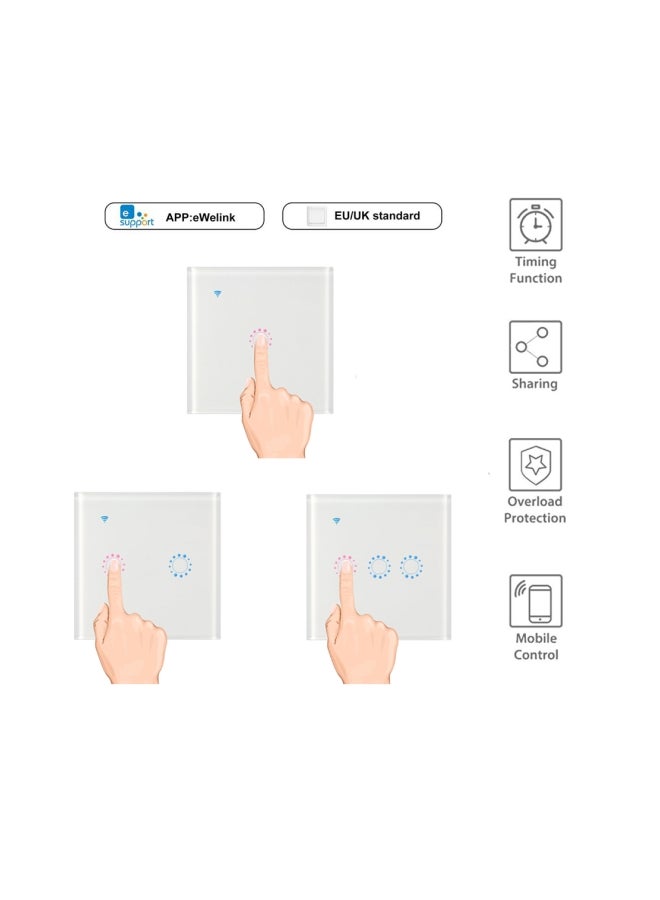 e support APP:eWelink

EU/UK standard

Timing Function

Sharing

Overload Protection

Mobile Control