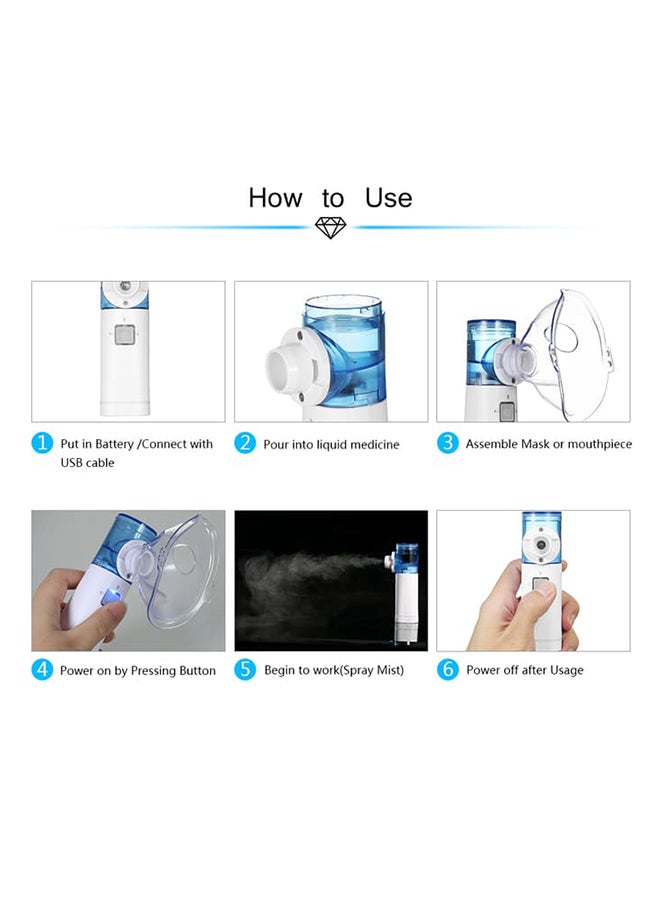 How to Use

1 Put in Battery /Connect with USB cable

2 Pour into liquid medicine

3 Assemble Mask or mouthpiece

4 Power on by Pressing Button

5 Begin to work(Spray Mist)

6 Power off after Usage