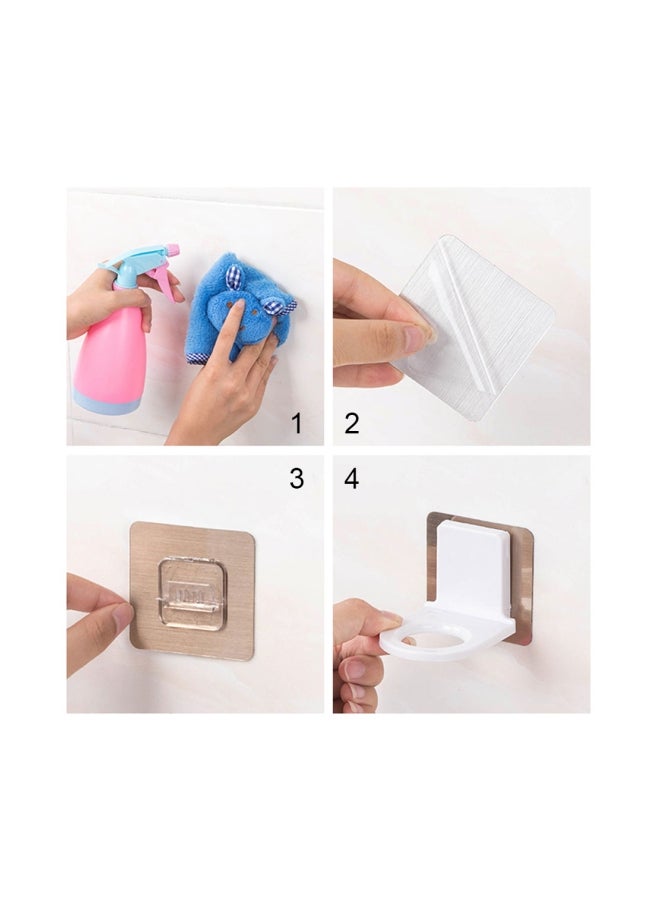 1

2

3

4