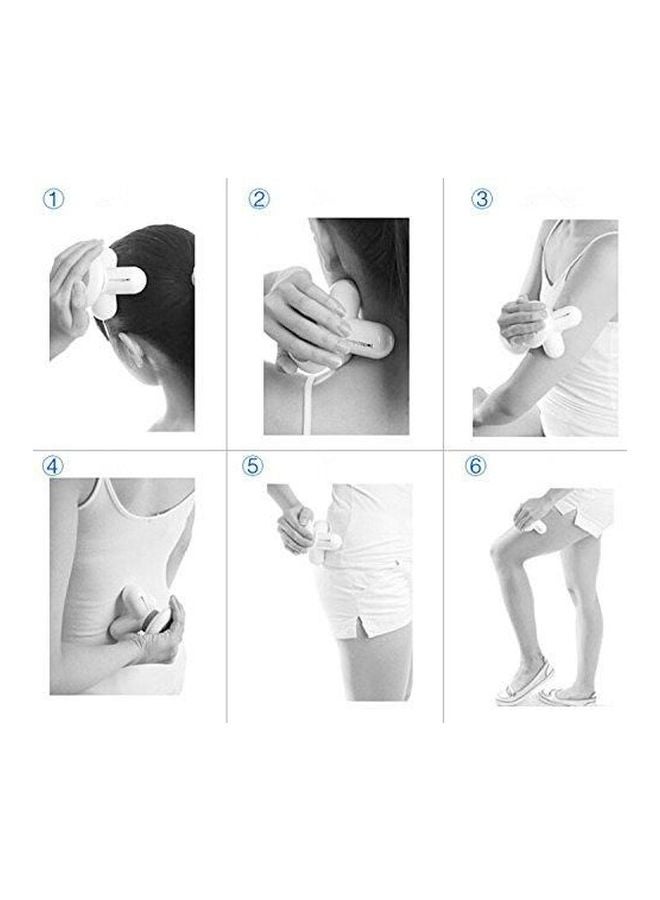 ①

②

③

④

⑤

⑥