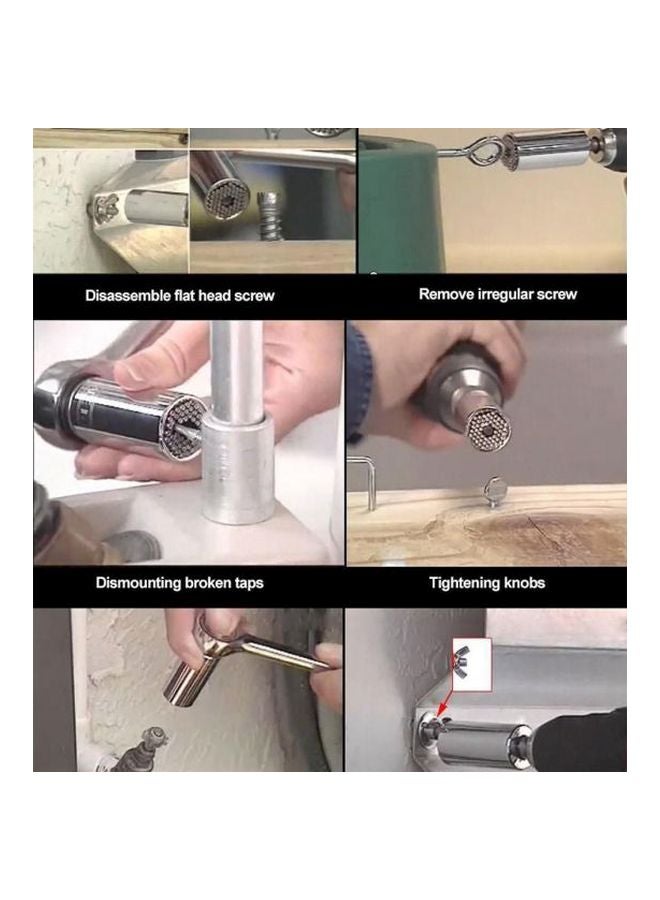 Disassemble flat head screw

Remove irregular screw

Dismounting broken taps

Tightening knobs