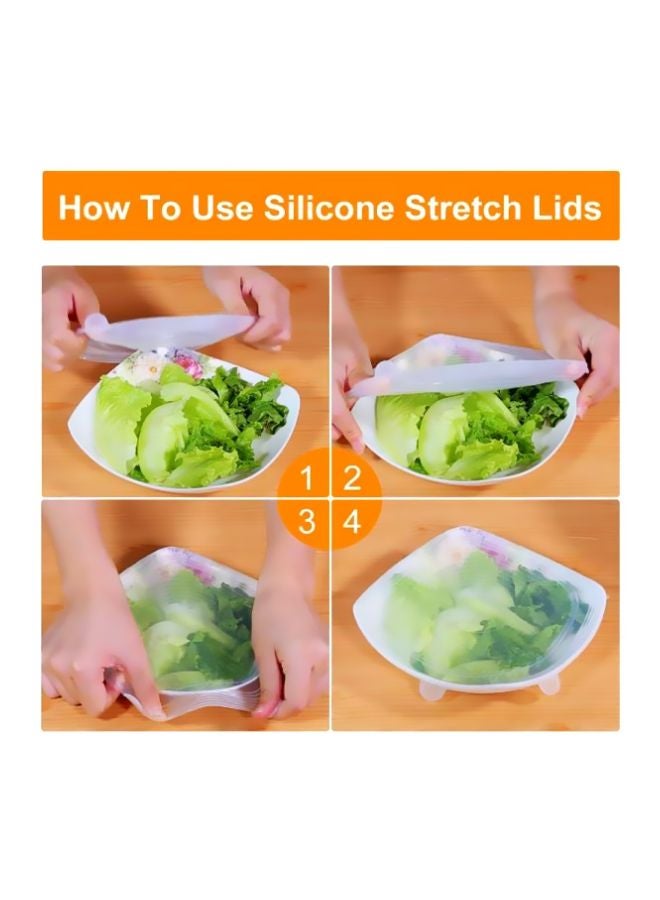 How To Use Silicone Stretch Lids

1 2
3 4