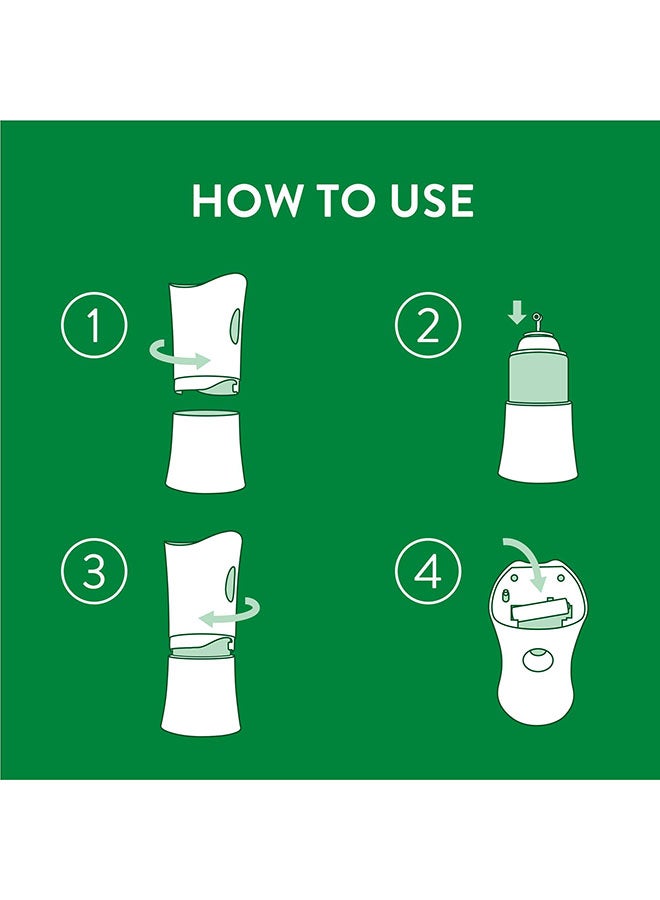 HOW TO USE

1

2

3

4