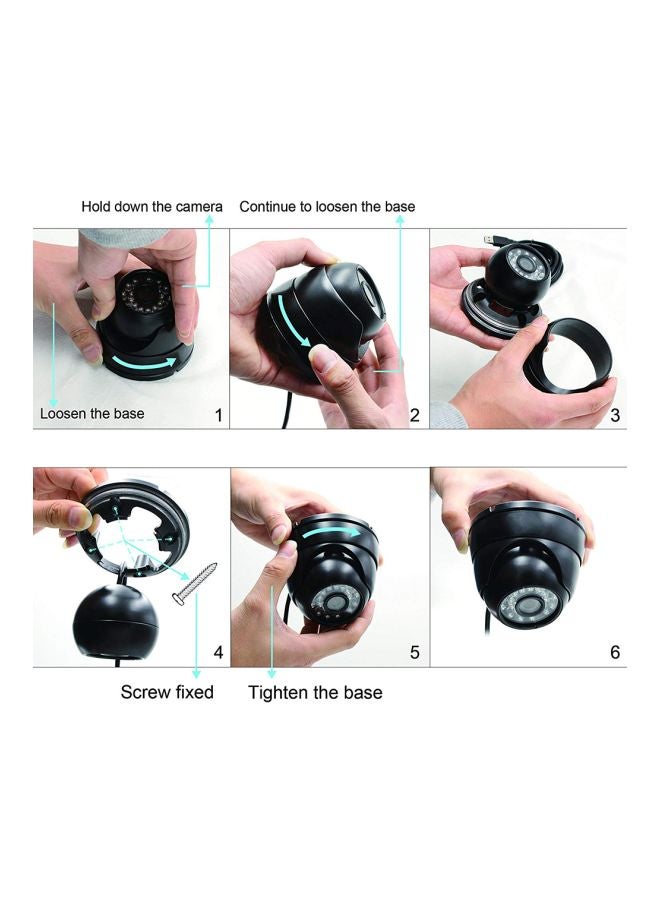 Hold down the camera Continue to loosen the base

Loosen the base 1

2

3

4

5

6

Screw fixed Tighten the base