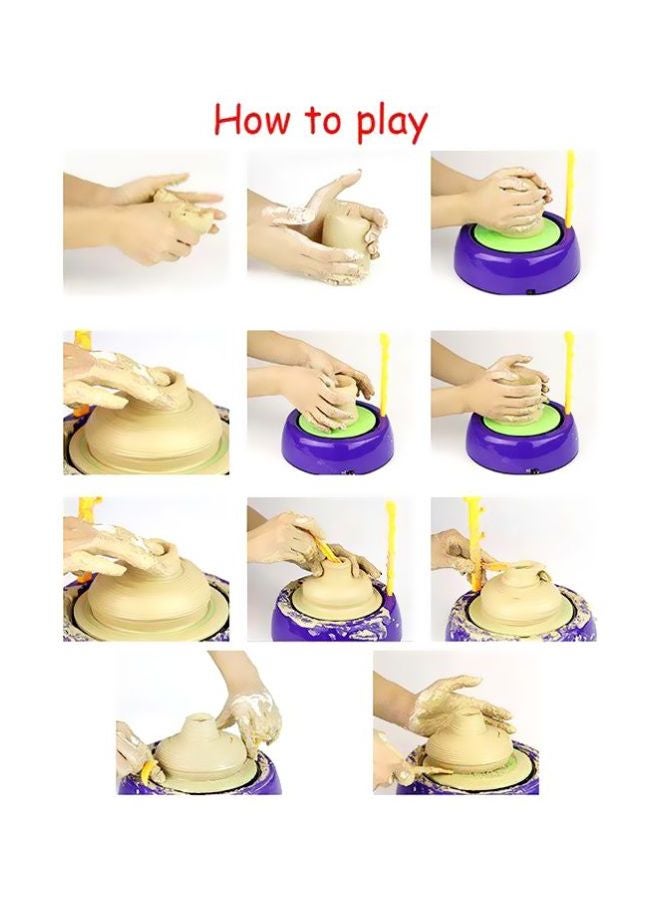 How to play