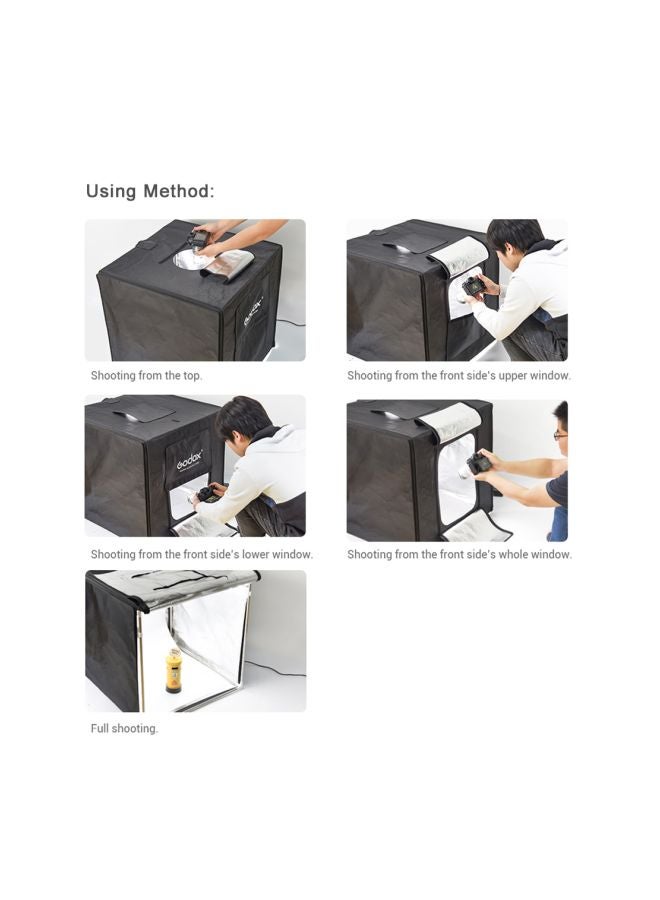 Using Method:

Godox

Shooting from the top.

Shooting from the front side's upper window.

Godox

Shooting from the front side's lower window.

Shooting from the front side's whole window.

Full shooting.