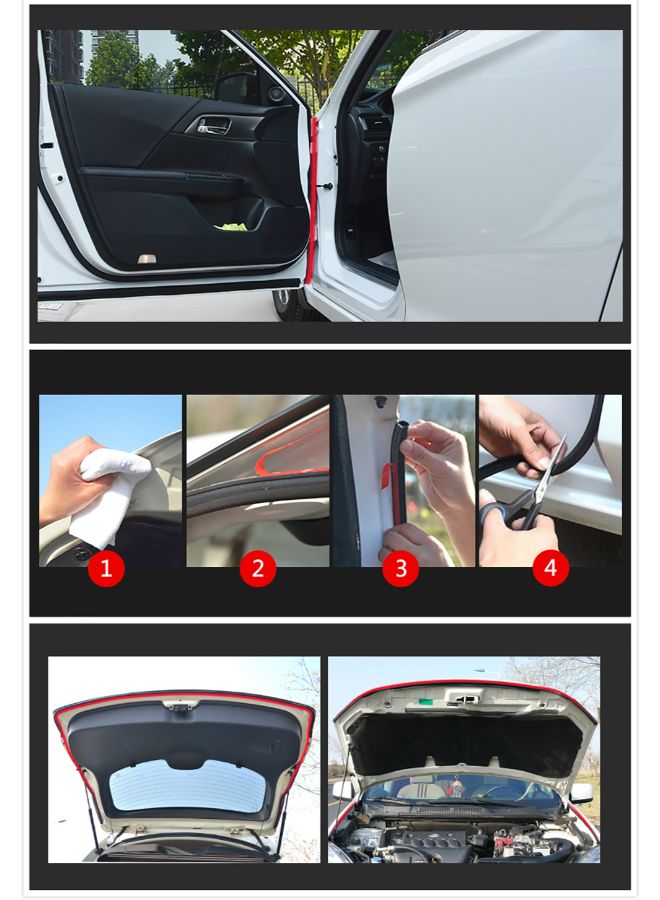 1

2

3

4