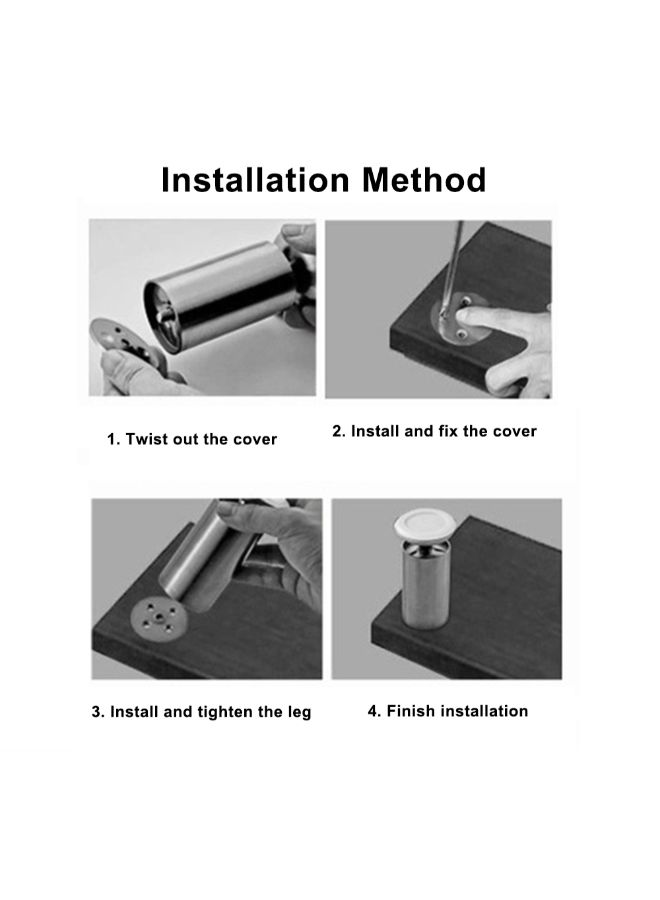 Installation Method

1. Twist out the cover

2. Install and fix the cover

3. Install and tighten the leg

4. Finish installation