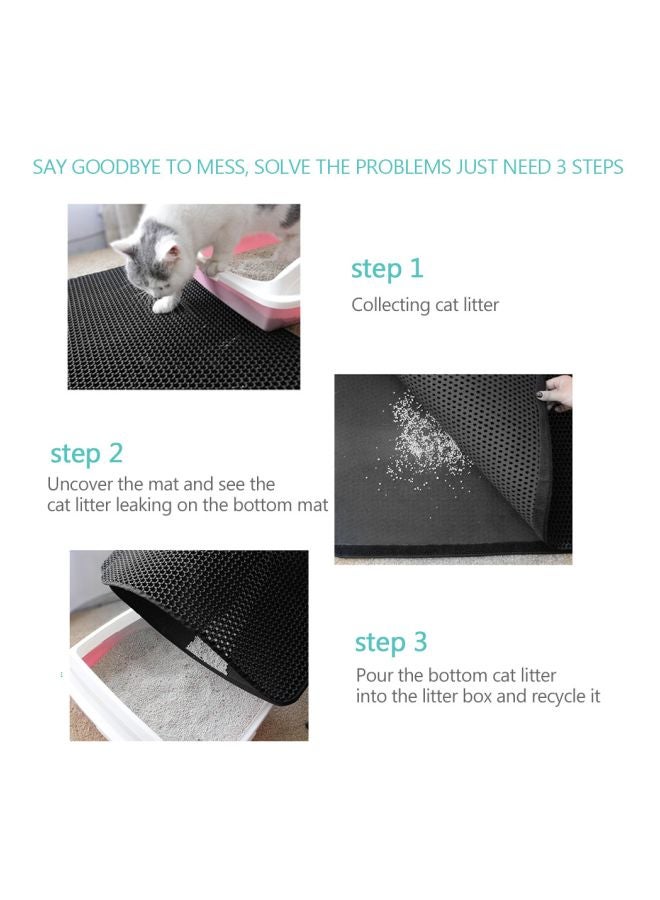 SAY GOODBYE TO MESS, SOLVE THE PROBLEMS JUST NEED 3 STEPS

step 1
Collecting cat litter

step 2
Uncover the mat and see the cat litter leaking on the bottom mat

step 3
Pour the bottom cat litter into the litter box and recycle it