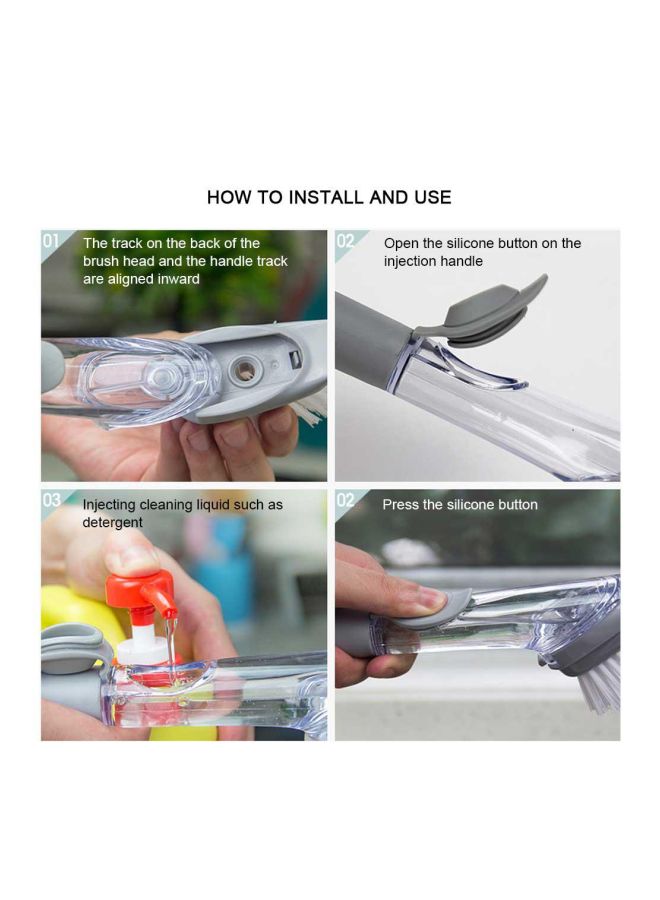 HOW TO INSTALL AND USE

01 The track on the back of the brush head and the handle track are aligned inward

02 Open the silicone button on the injection handle

03 Injecting cleaning liquid such as detergent

02 Press the silicone button