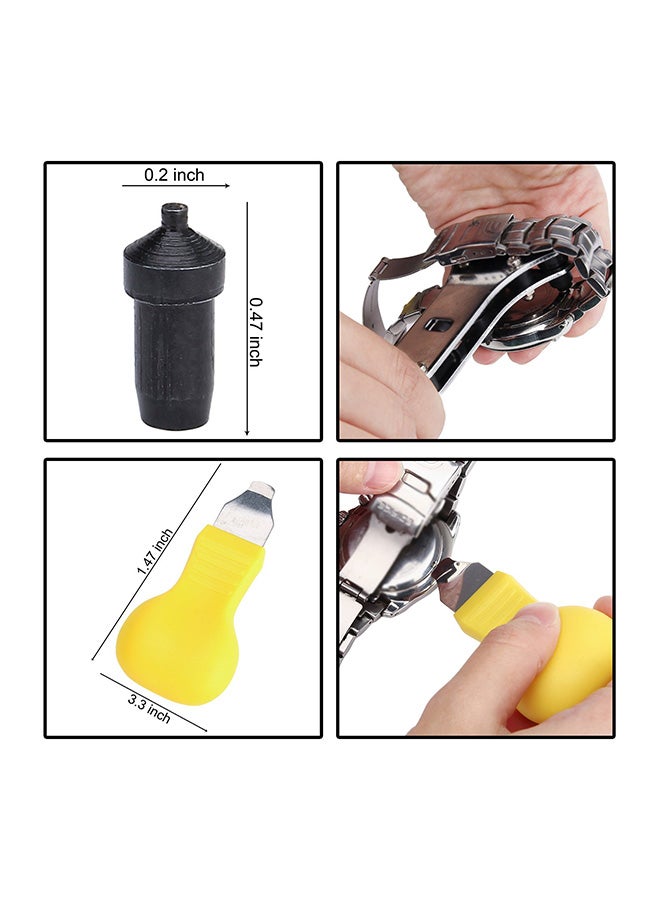 0.2 inch

0.47 inch

1.47 inch

3.3 inch