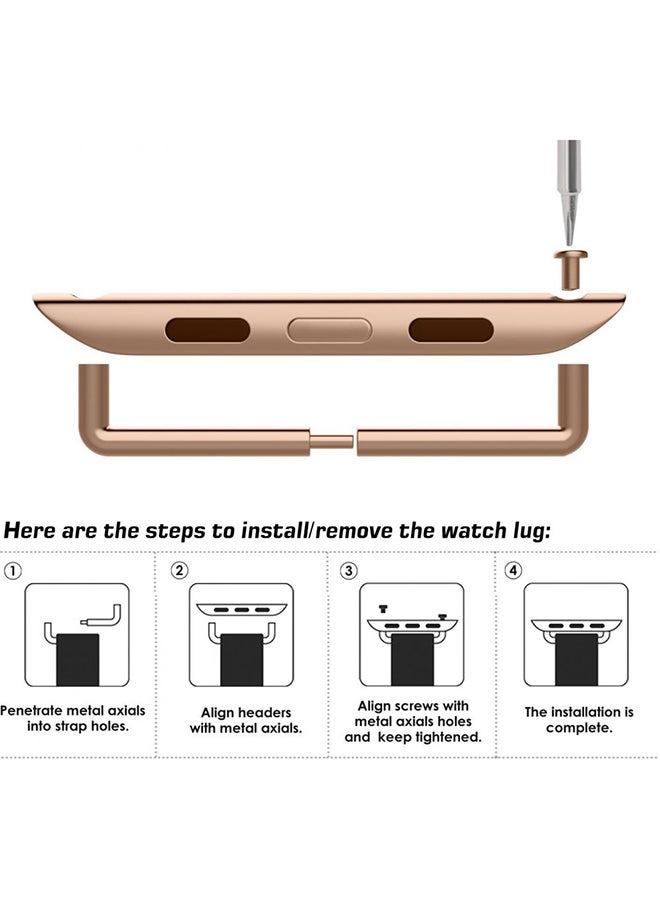 Here are the steps to install/remove the watch lug:

①

Penetrate metal axials into strap holes.

②

Align headers with metal axials.

③

Align screws with metal axials holes and keep tightened.

④

The installation is complete.