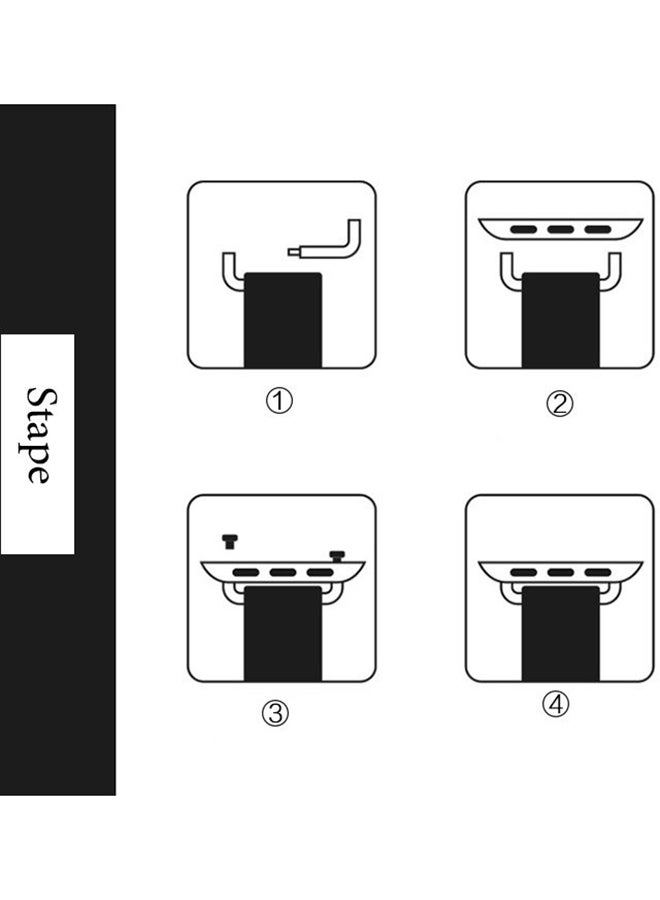 Stape

①

②

③

④