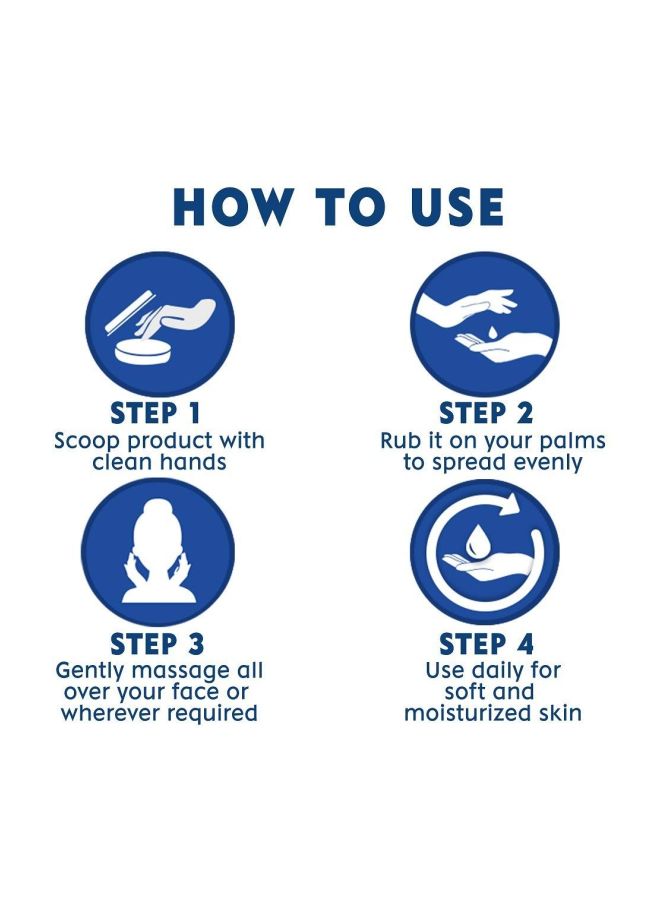 HOW TO USE

STEP 1
Scoop product with clean hands

STEP 2
Rub it on your palms to spread evenly

STEP 3
Gently massage all over your face or wherever required

STEP 4
Use daily for soft and moisturized skin