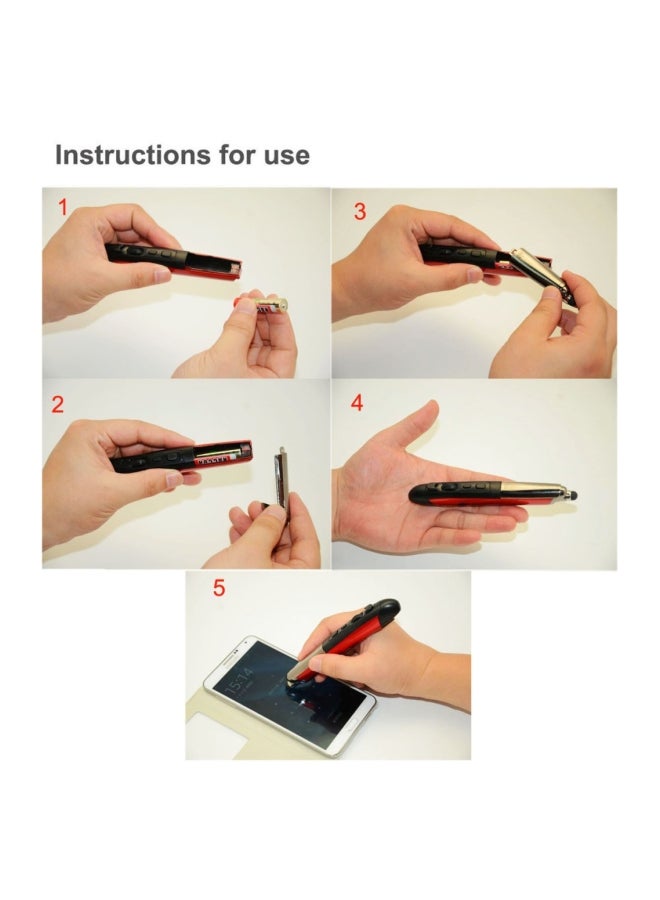 Instructions for use

1

3

2

4

5

15:14