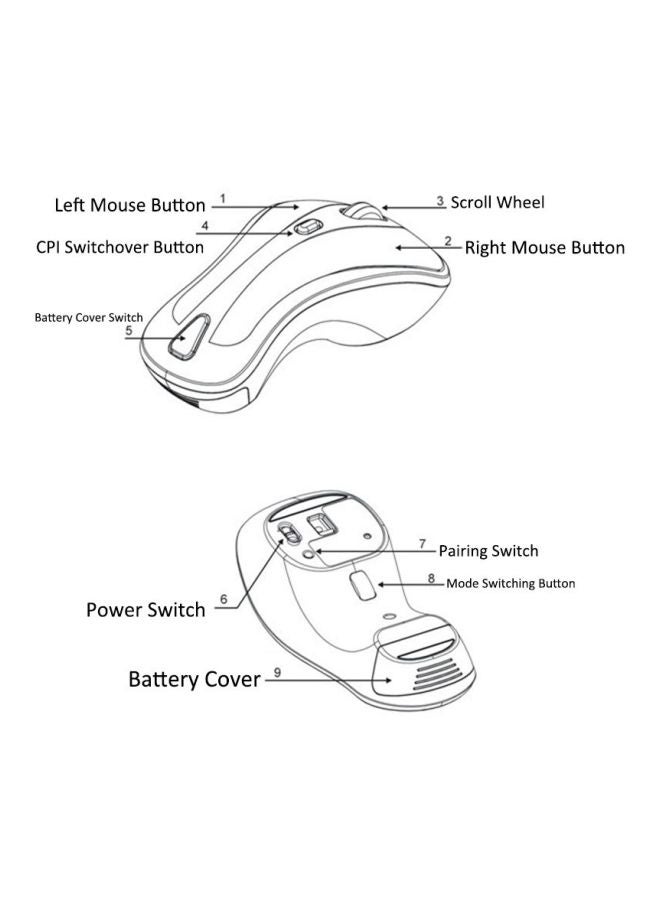 Left Mouse Button 1
3 Scroll Wheel
4
CPI Switchover Button
2 Right Mouse Button
Battery Cover Switch
5

7 Pairing Switch
8 Mode Switching Button
Power Switch 6
Battery Cover 9