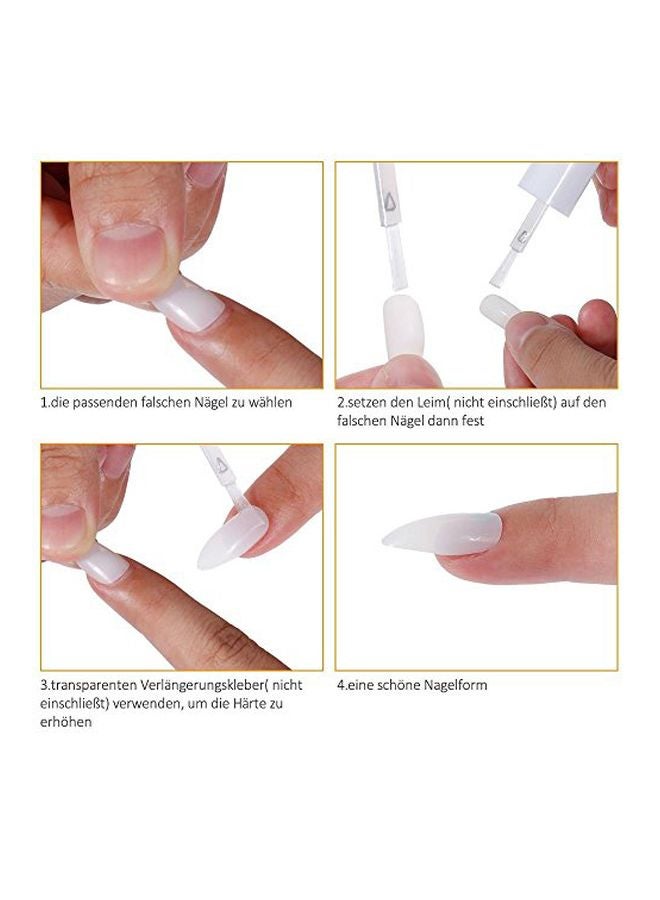 1.die passenden falschen Nägel zu wählen

2.setzen den Leim( nicht einschließt) auf den falschen Nägel dann fest

3.transparenten Verlängerungskleber( nicht einschließt) verwenden, um die Härte zu erhöhen

4.eine schöne Nagelform