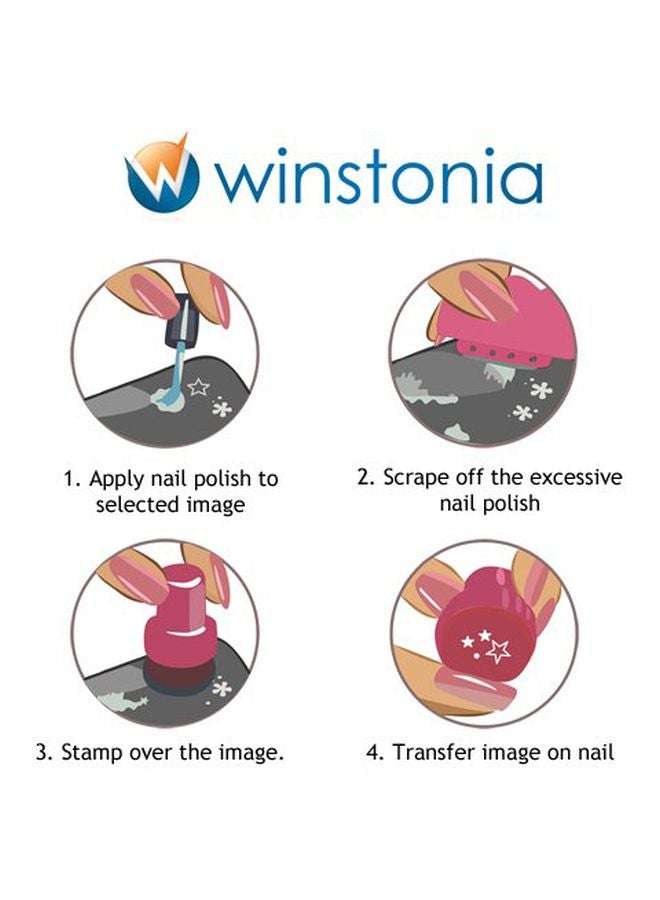 winstonia

1. Apply nail polish to selected image

2. Scrape off the excessive nail polish

3. Stamp over the image.

4. Transfer image on nail