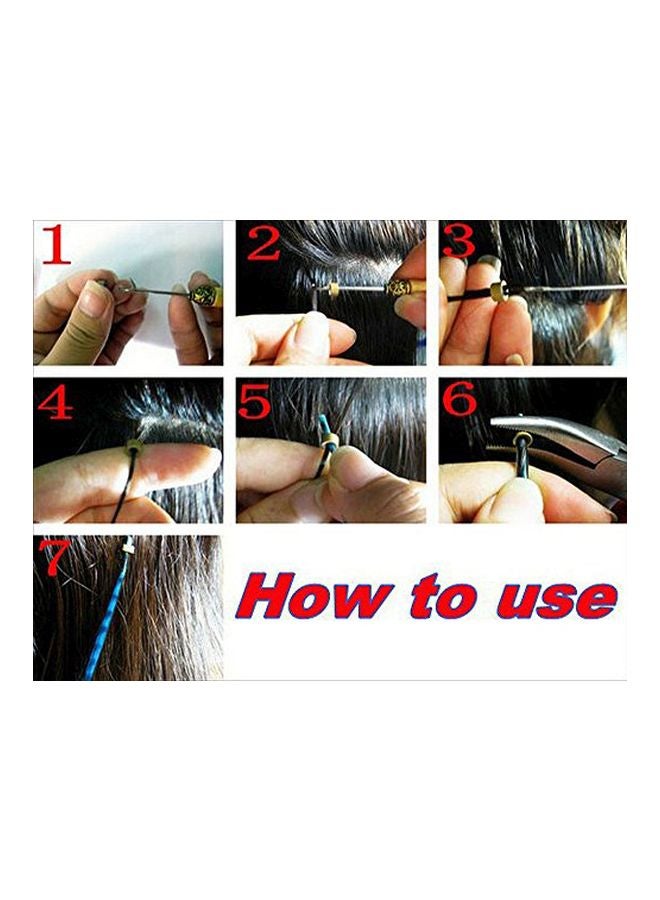 1

2

3

4

5

6

7

How to use