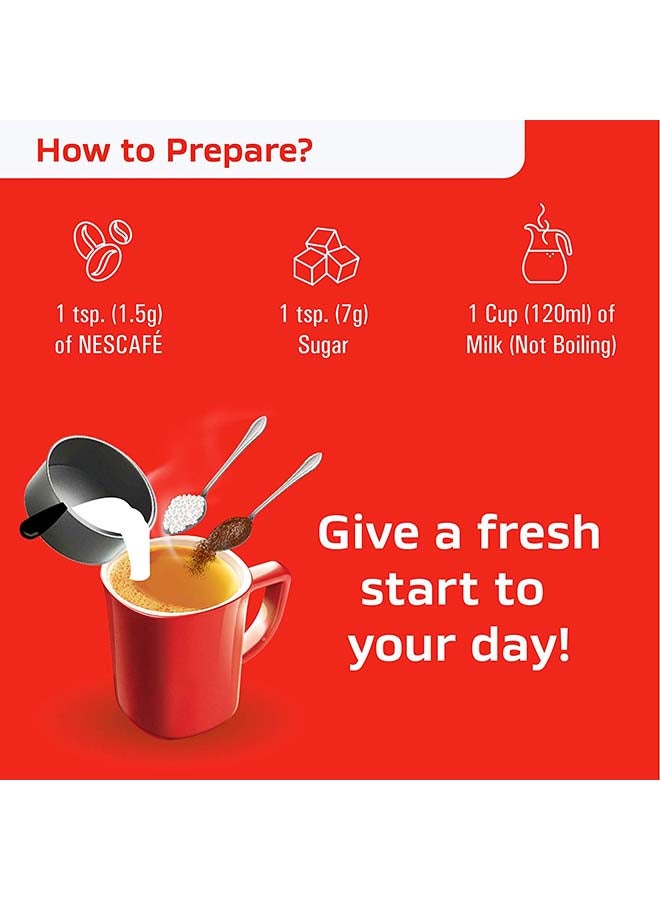 How to Prepare?

1 tsp. (1.5g) of NESCAFÉ

1 tsp. (7g) Sugar

1 Cup (120ml) of Milk (Not Boiling)

Give a fresh start to your day!