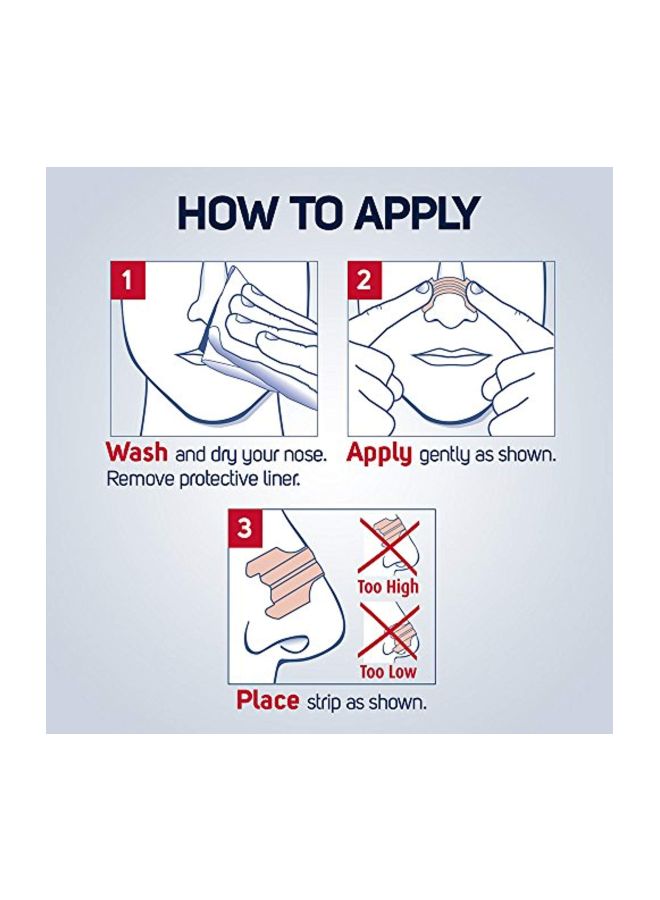 HOW TO APPLY

1

Wash and dry your nose. Remove protective liner.

2

Apply gently as shown.

3

Too High

Too Low

Place strip as shown.