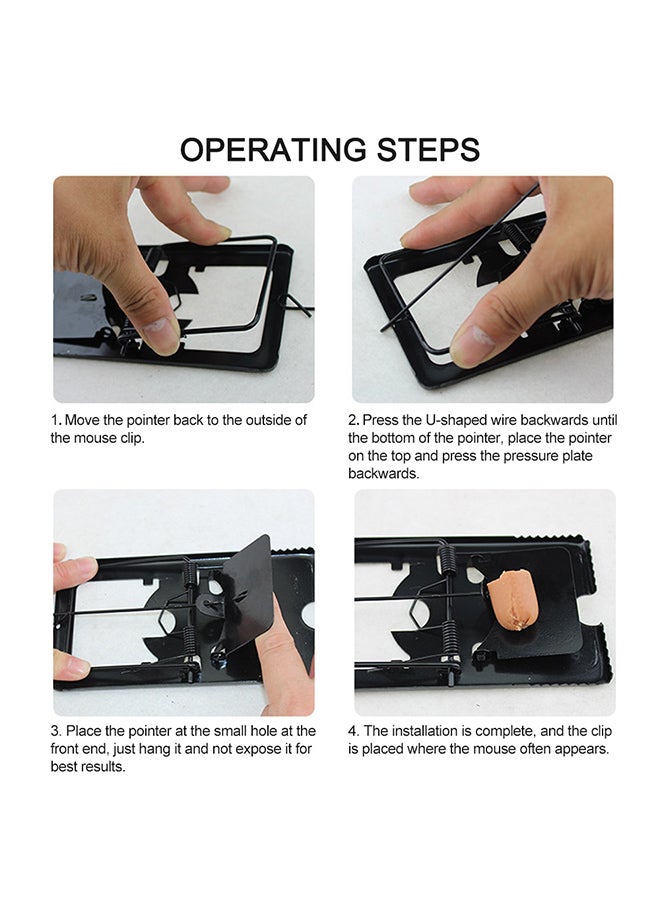 OPERATING STEPS

1. Move the pointer back to the outside of the mouse clip.

2. Press the U-shaped wire backwards until the bottom of the pointer, place the pointer on the top and press the pressure plate backwards.

3. Place the pointer at the small hole at the front end, just hang it and not expose it for best results.

4. The installation is complete, and the clip is placed where the mouse often appears.