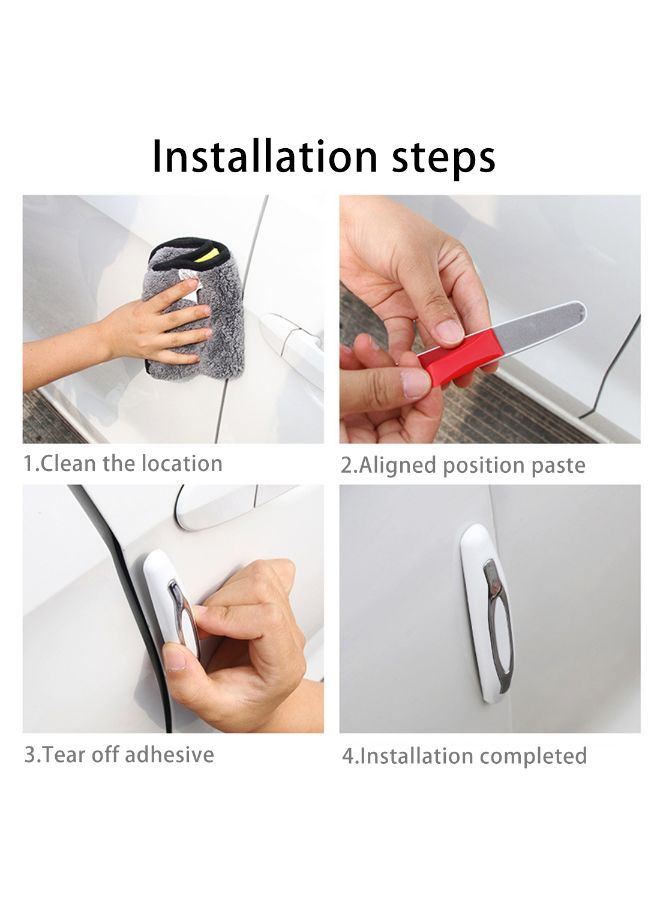 Installation steps

1.Clean the location

2.Aligned position paste

3.Tear off adhesive

4.Installation completed