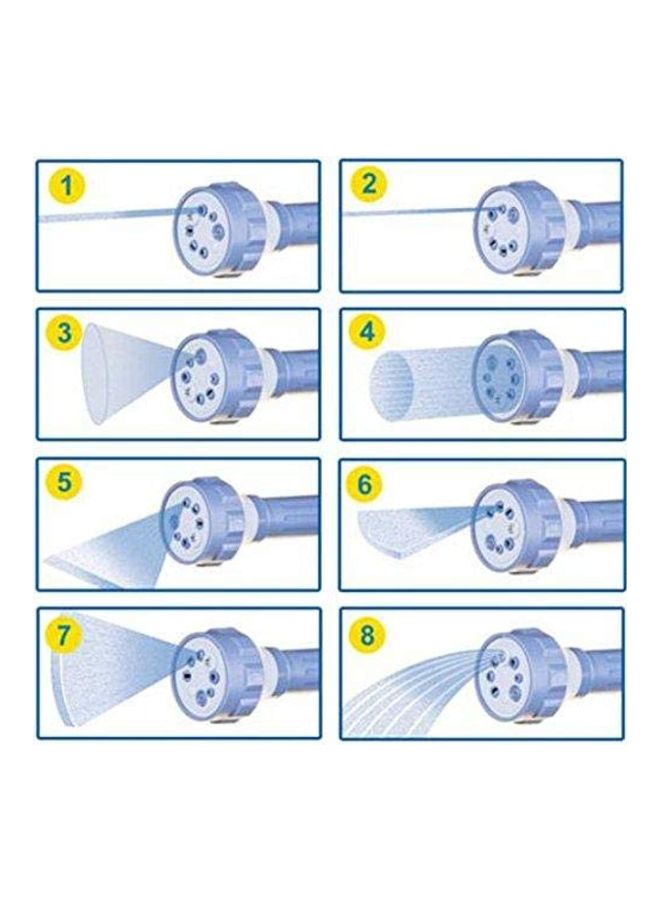 1

2

3

4

5

6

7

8