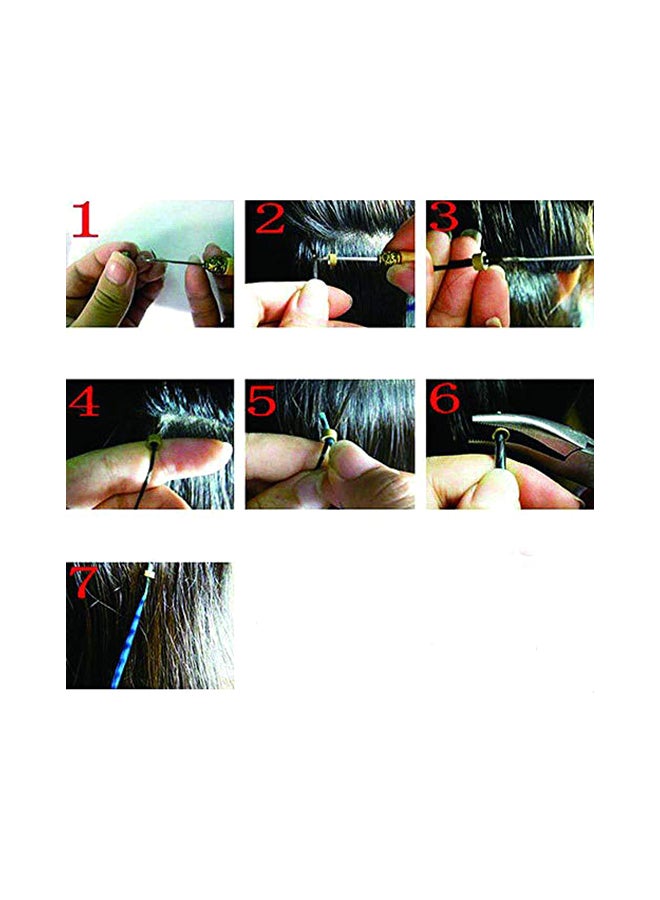 1
2
3
4
5
6
7