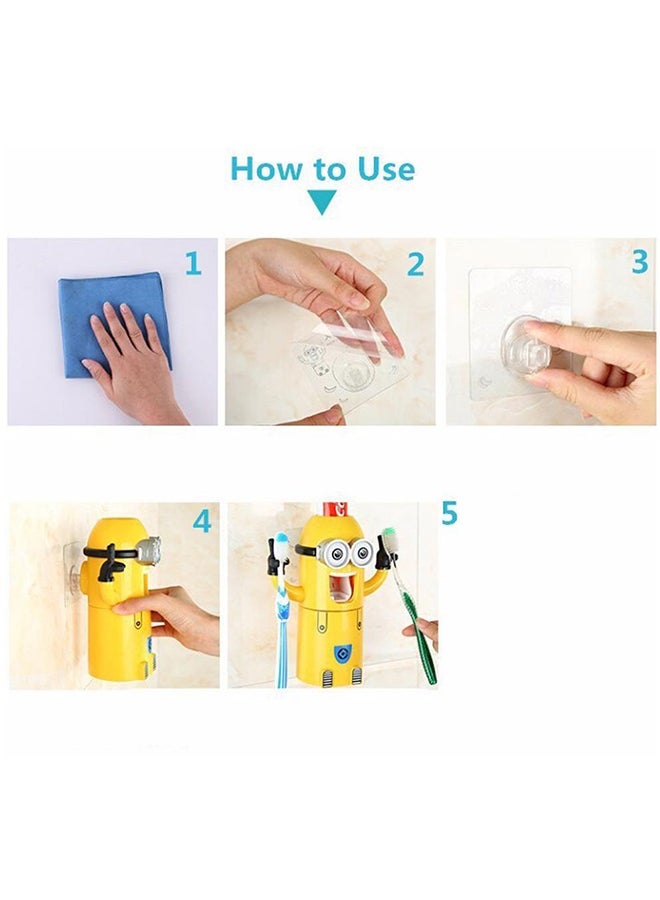 How to Use

1

2

3

4

5