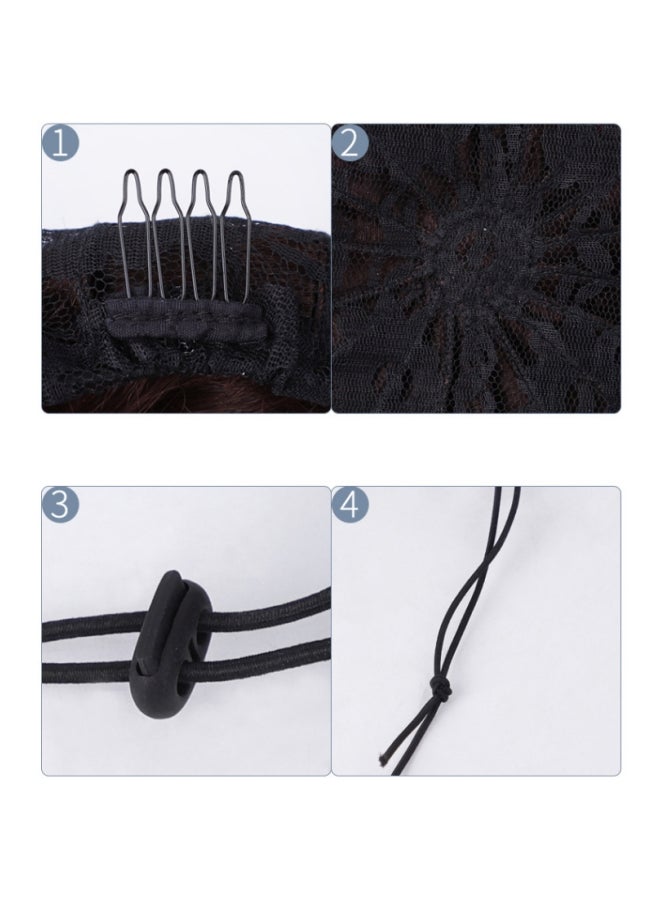 1
2
3
4