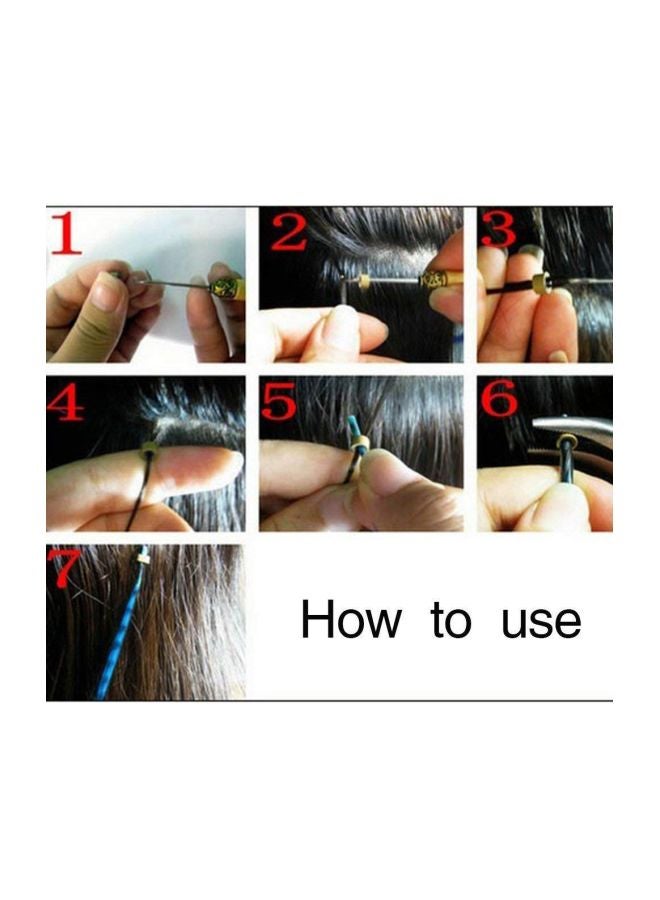 1

2

3

4

5

6

7

How to use