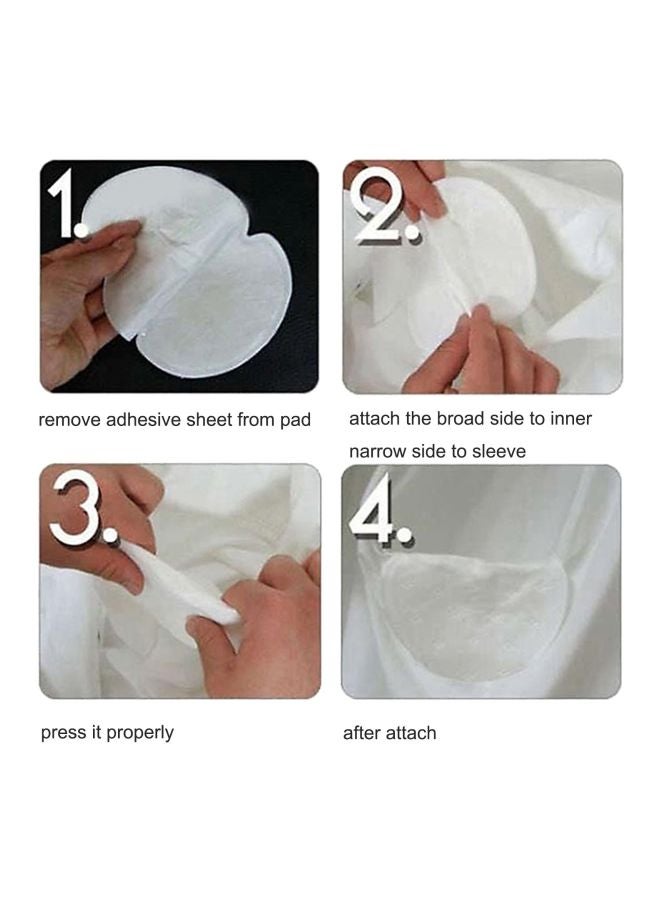 1.

remove adhesive sheet from pad

2.

attach the broad side to inner narrow side to sleeve

3.

press it properly

4.

after attach