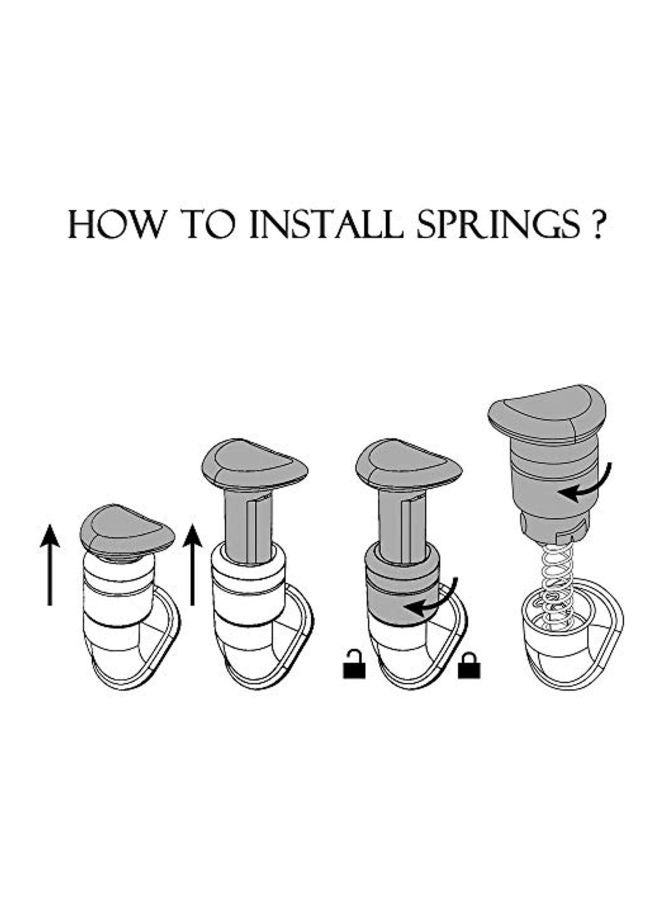 HOW TO INSTALL SPRINGS ?