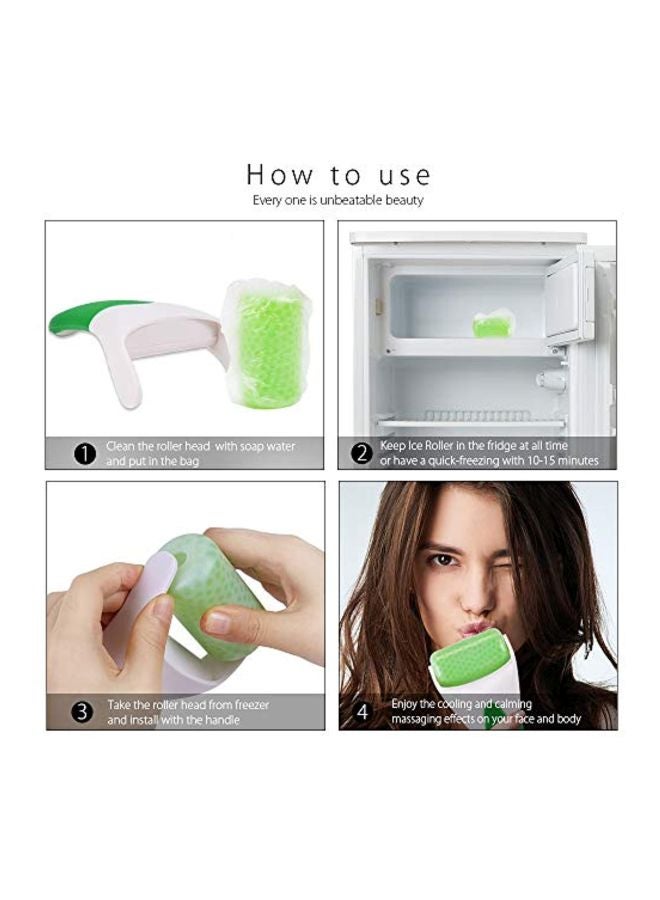 How to use
Every one is unbeatable beauty

1 Clean the roller head with soap water and put in the bag

2 Keep Ice Roller in the fridge at all time or have a quick-freezing with 10-15 minutes

3 Take the roller head from freezer and install with the handle

4 Enjoy the cooling and calming massaging effects on your face and body