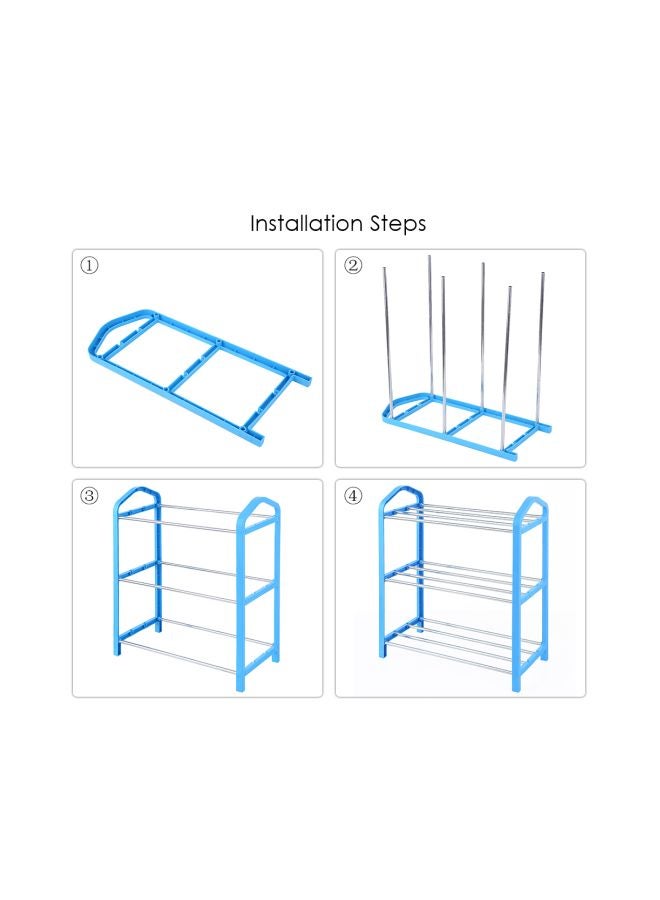 Installation Steps

①

②

③

④