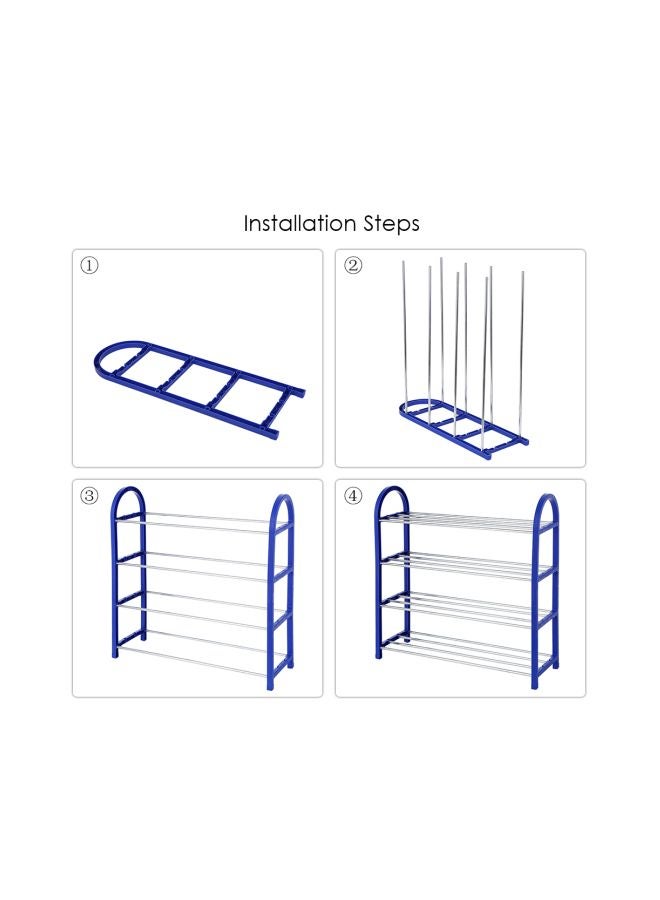 Installation Steps

①

②

③

④