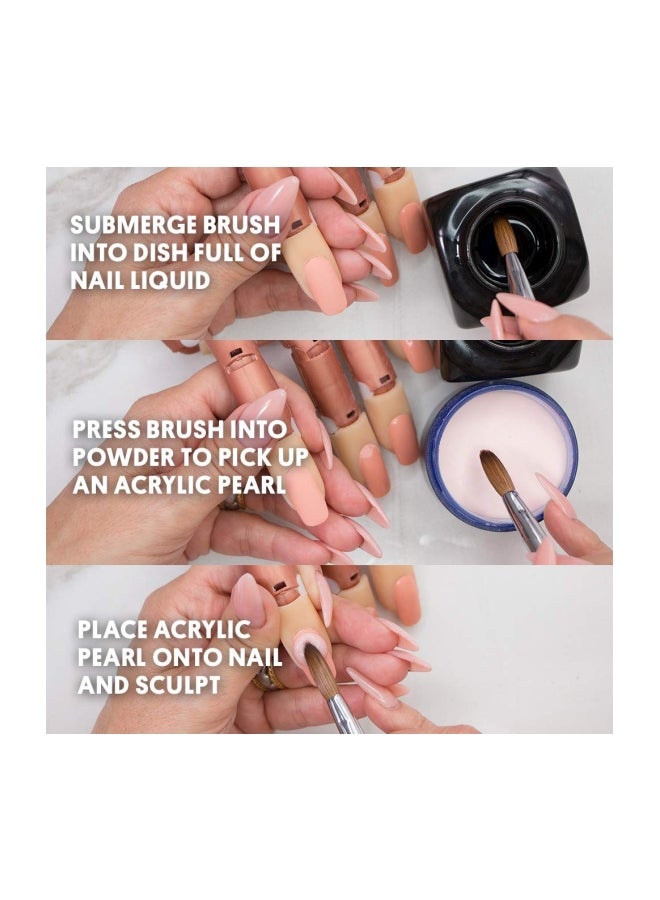 SUBMERGE BRUSH INTO DISH FULL OF NAIL LIQUID

PRESS BRUSH INTO POWDER TO PICK UP AN ACRYLIC PEARL

PLACE ACRYLIC PEARL ONTO NAIL AND SCULPT