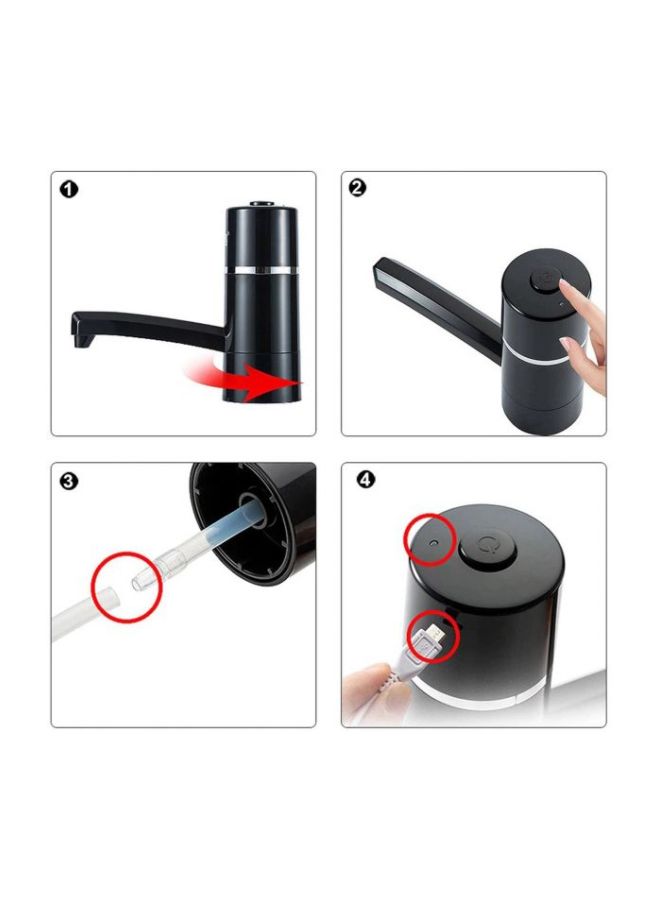 1
2
3
4