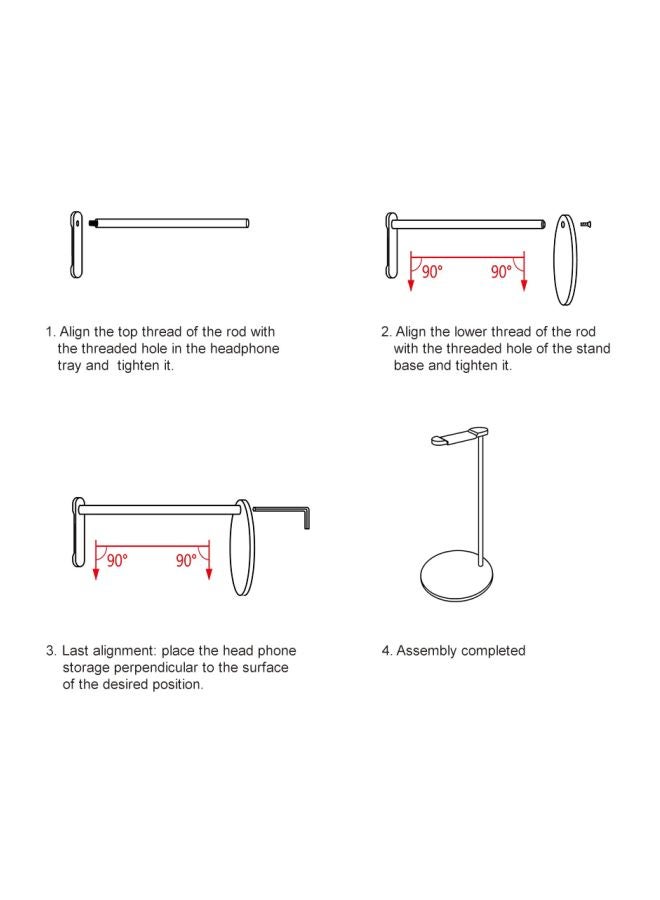 1. Align the top thread of the rod with the threaded hole in the headphone tray and tighten it.

90°

90°

2. Align the lower thread of the rod with the threaded hole of the stand base and tighten it.

90°

90°

3. Last alignment: place the head phone storage perpendicular to the surface of the desired position.

4. Assembly completed