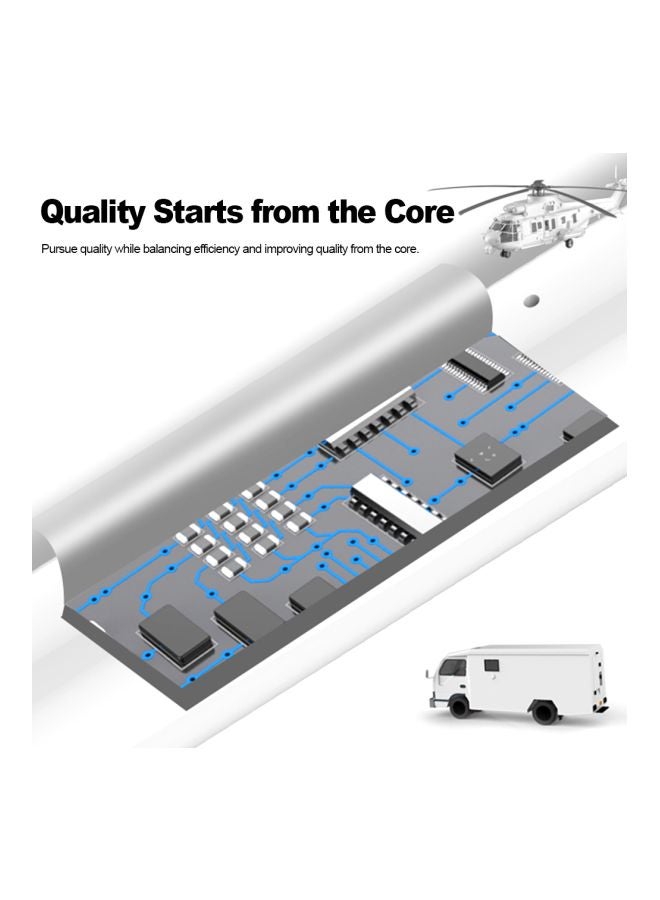 Quality Starts from the Core

Pursue quality while balancing efficiency and improving quality from the core.