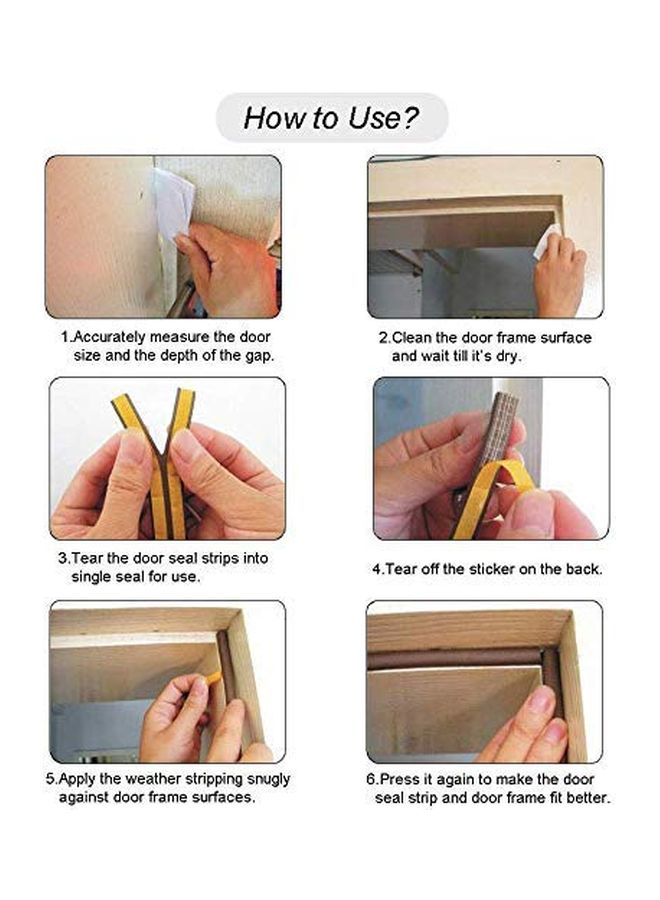 How to Use?

1.Accurately measure the door size and the depth of the gap.

2.Clean the door frame surface and wait till it's dry.

3.Tear the door seal strips into single seal for use.

4.Tear off the sticker on the back.

5.Apply the weather stripping snugly against door frame surfaces.

6.Press it again to make the door seal strip and door frame fit better.