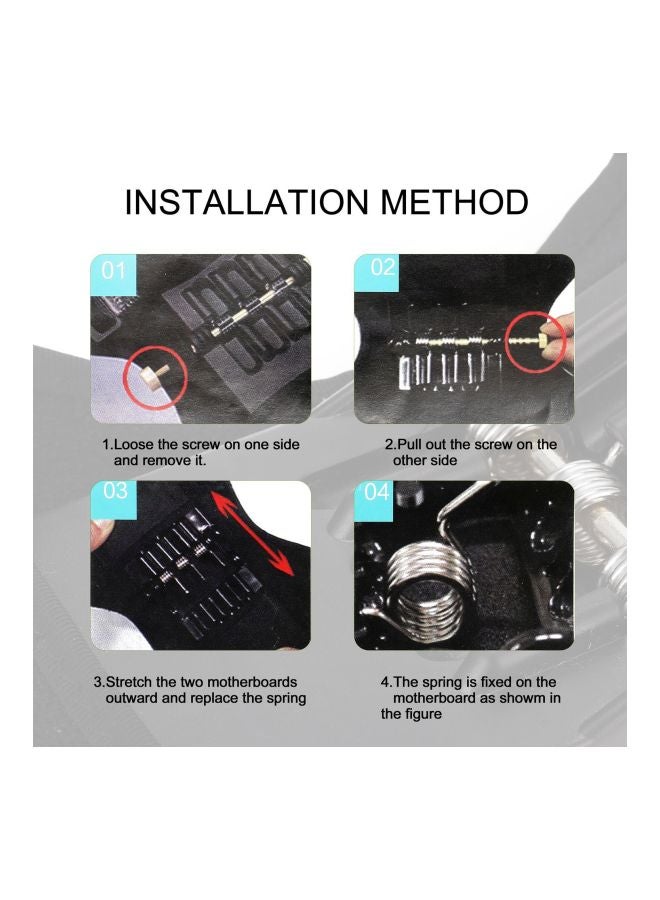 INSTALLATION METHOD

01

1.Loose the screw on one side and remove it.

02

2.Pull out the screw on the other side

03

3.Stretch the two motherboards outward and replace the spring

04

4.The spring is fixed on the motherboard as showm in the figure