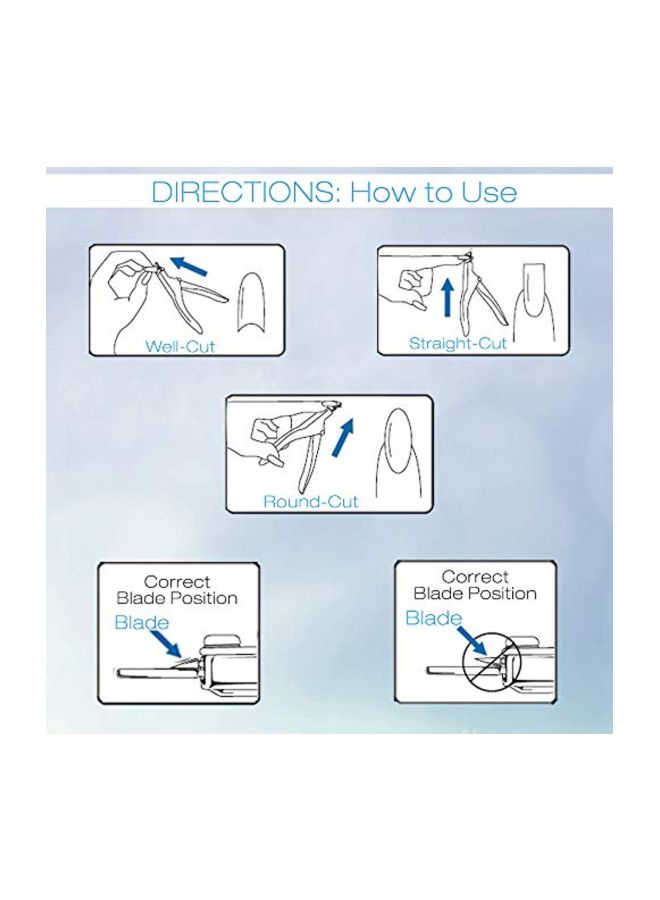 DIRECTIONS: How to Use

Well-Cut

Straight-Cut

Round-Cut

Correct Blade Position

Blade

Correct Blade Position

Blade