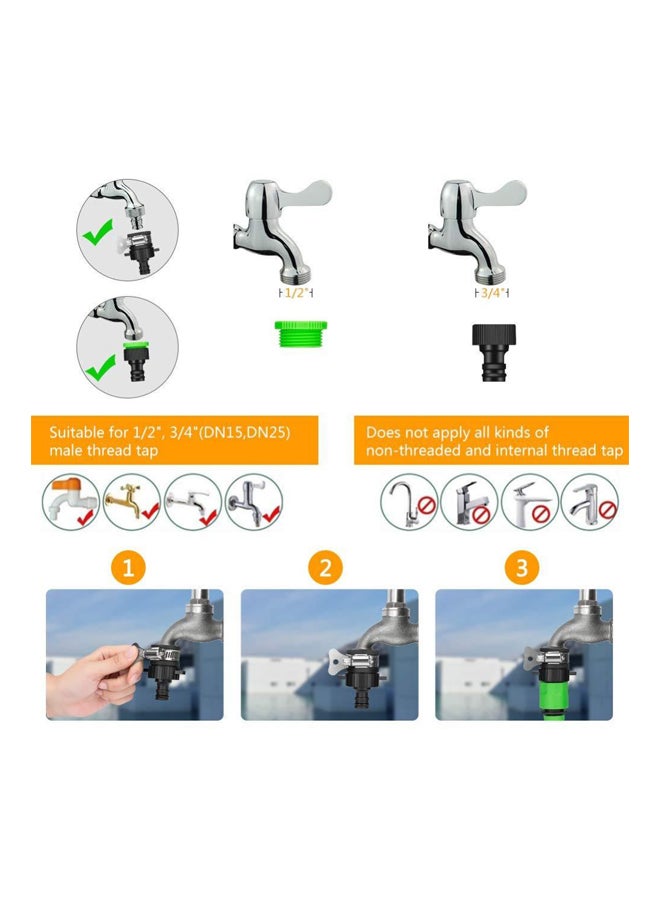 1/2"

3/4"

Suitable for 1/2", 3/4"(DN15,DN25) male thread tap

Does not apply all kinds of non-threaded and internal thread tap

1

2

3