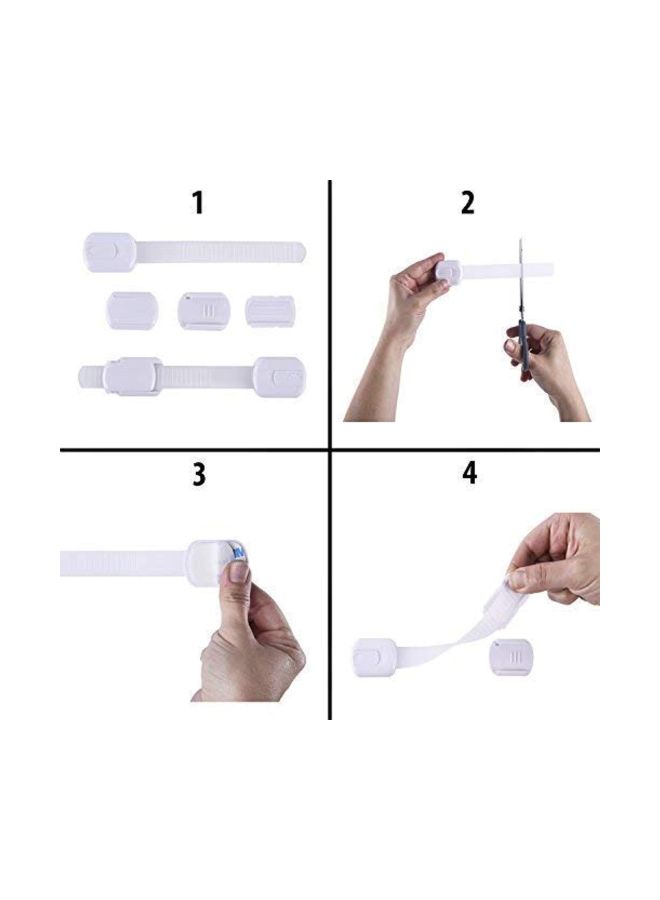 1

2

3

4