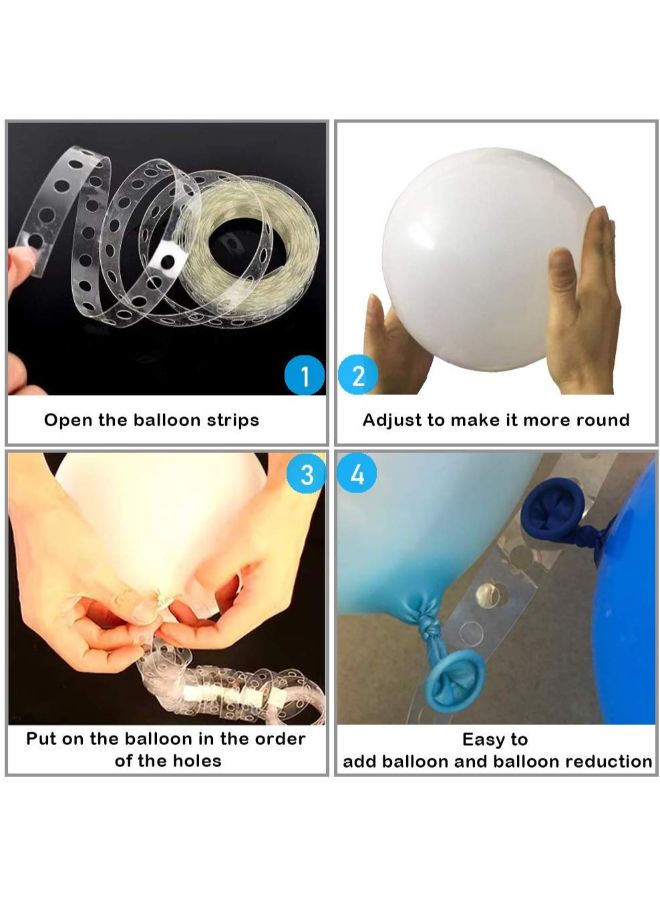 1

Open the balloon strips

2

Adjust to make it more round

3

Put on the balloon in the order of the holes

4

Easy to add balloon and balloon reduction