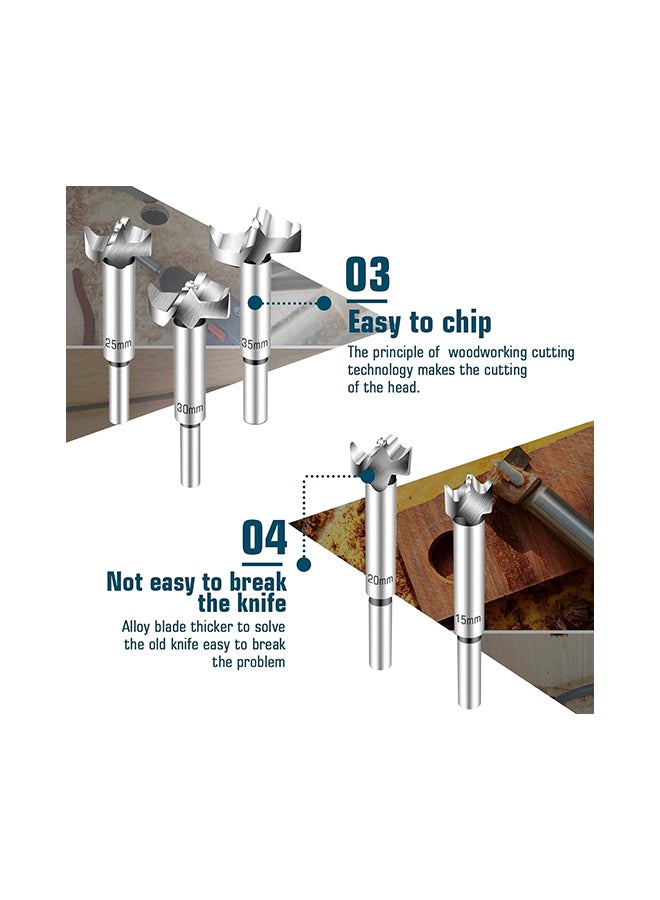 25mm

30mm

35mm

03

Easy to chip

The principle of woodworking cutting technology makes the cutting of the head.

04

Not easy to break the knife

Alloy blade thicker to solve the old knife easy to break the problem

20mm

15mm